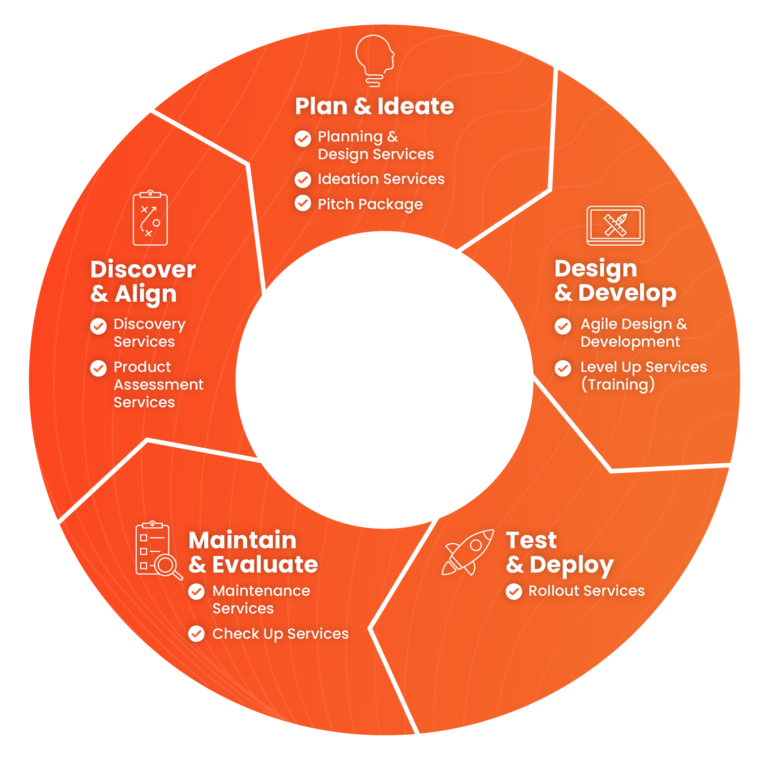 Plan & Ideate
Planning & Design Services
Ideation Services
Pitch Package

Design & Develop
Agile Design & Development
Level Up Services (Training)

Test & Deploy
Rollout Services

Maintain & Evaluate
Maintenance Services
Check Up Services

Discover & Align
Discovery Services
Product Assessment Services